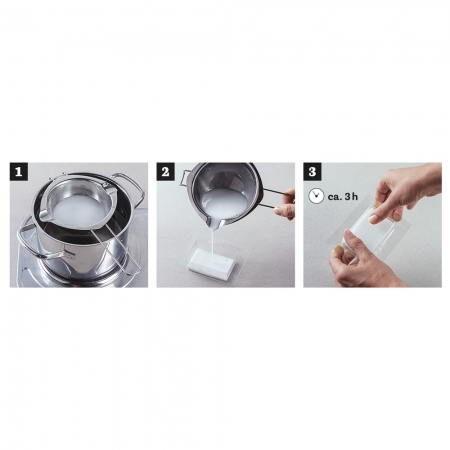 1

2

3

ca. 3 h