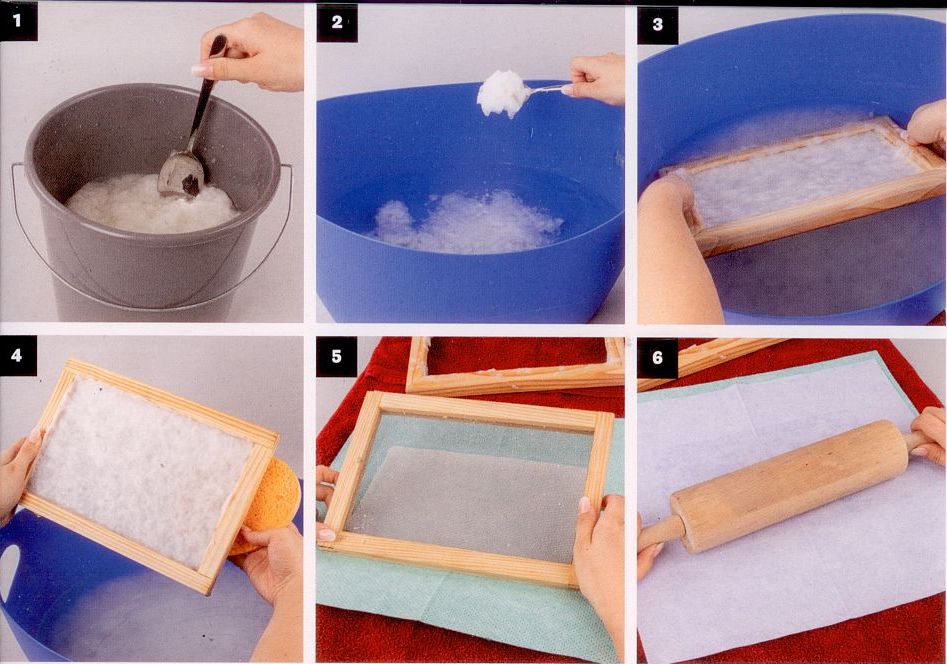 1

2

3

4

5

6